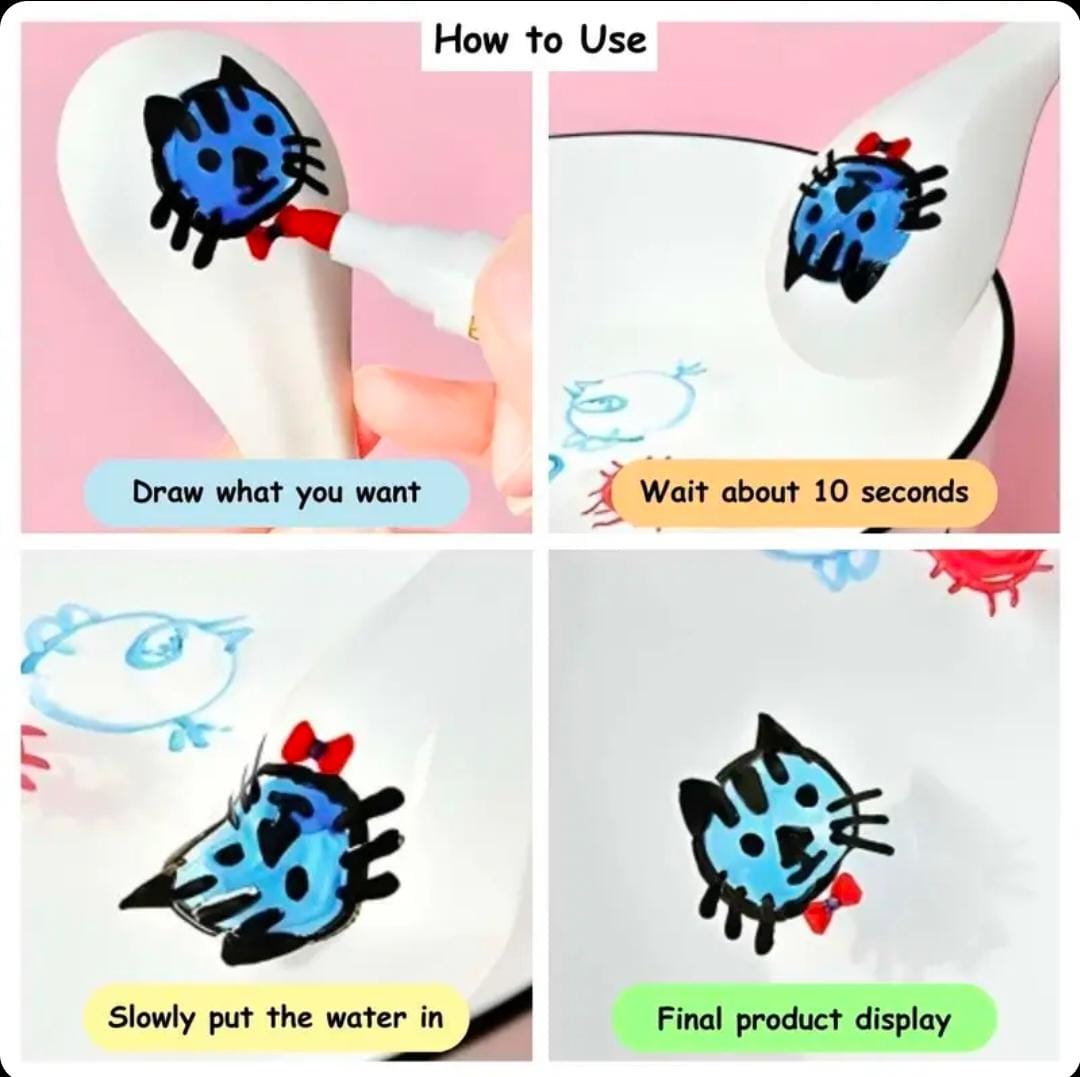 How to Use

Draw what you want

Wait about 10 seconds

Slowly put the water in

Final product display